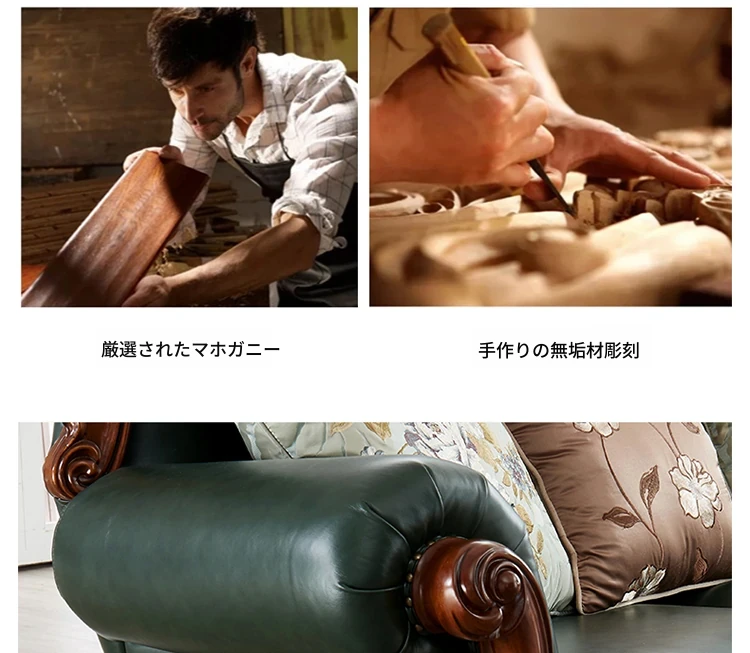 厳選されたマホガニー

手作りの無垢材彫刻