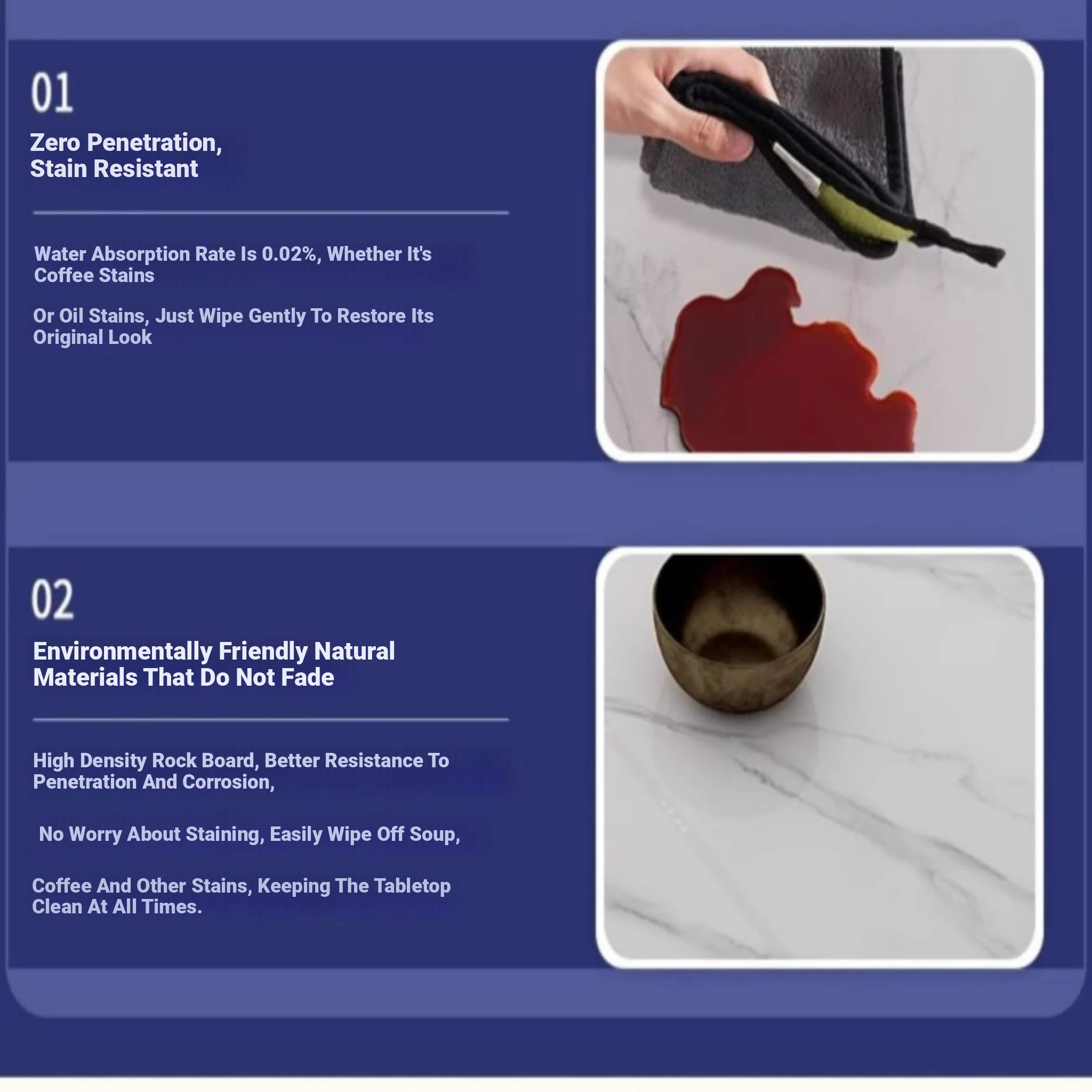 01

Zero Penetration,
Stain Resistant

Water Absorption Rate Is 0.02%, Whether It's Coffee Stains

Or Oil Stains, Just Wipe Gently To Restore Its Original Look

02

Environmentally Friendly Natural Materials That Do Not Fade

High Density Rock Board, Better Resistance To Penetration And Corrosion,

No Worry About Staining, Easily Wipe Off Soup,

Coffee And Other Stains, Keeping The Tabletop Clean At All Times.