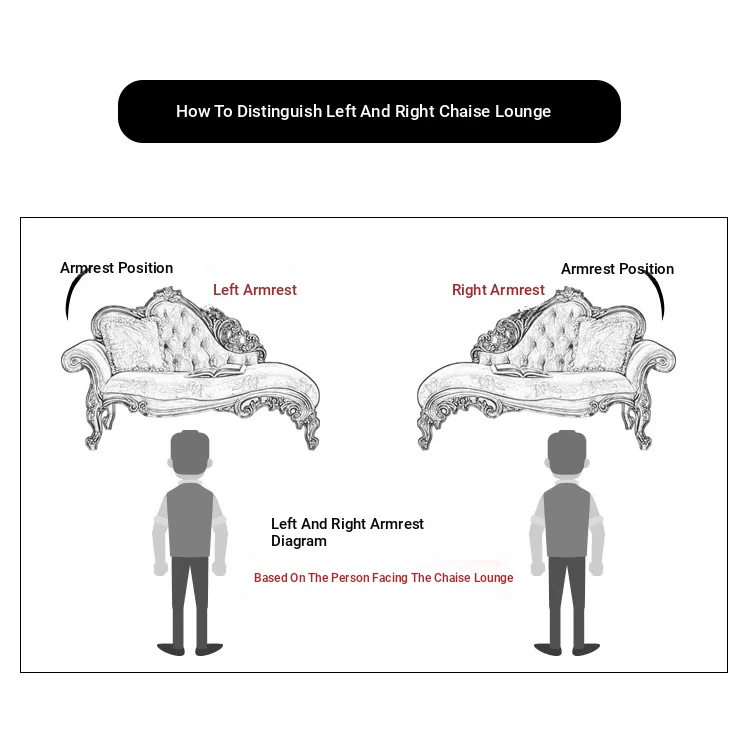 How To Distinguish Left And Right Chaise Lounge

Armrest Position

Left Armrest

Right Armrest

Armrest Position

Left And Right Armrest Diagram

Based On The Person Facing The Chaise Lounge