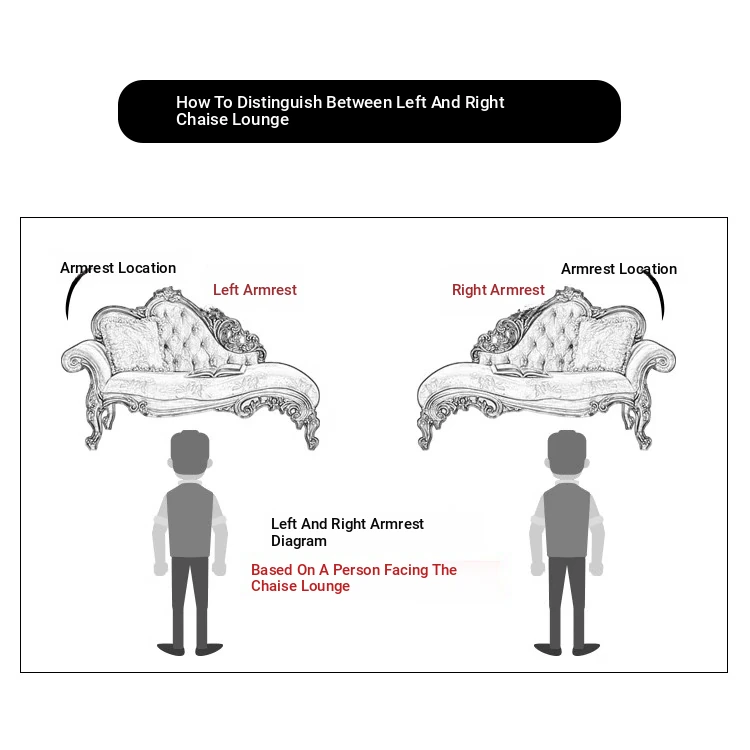 How To Distinguish Between Left And Right Chaise Lounge

Armrest Location

Left Armrest

Right Armrest

Armrest Location

Left And Right Armrest Diagram

Based On A Person Facing The Chaise Lounge